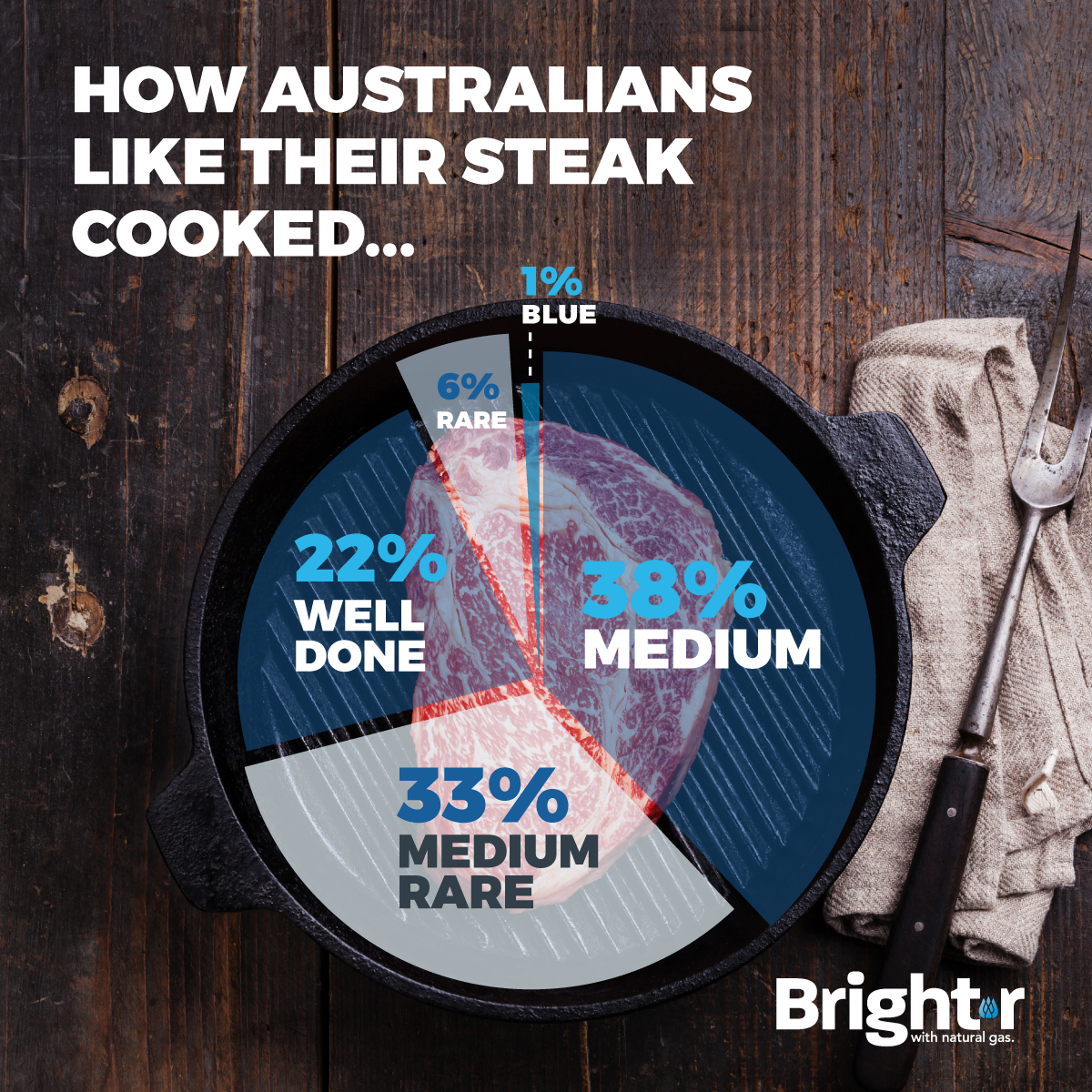 HOW AUSTRALIANS LIKE THEIR STEAK COOKED...

1%
BLUE

6%
RARE

22%
WELL DONE

38%
MEDIUM

33%
MEDIUM RARE

Brighter
with natural gas.